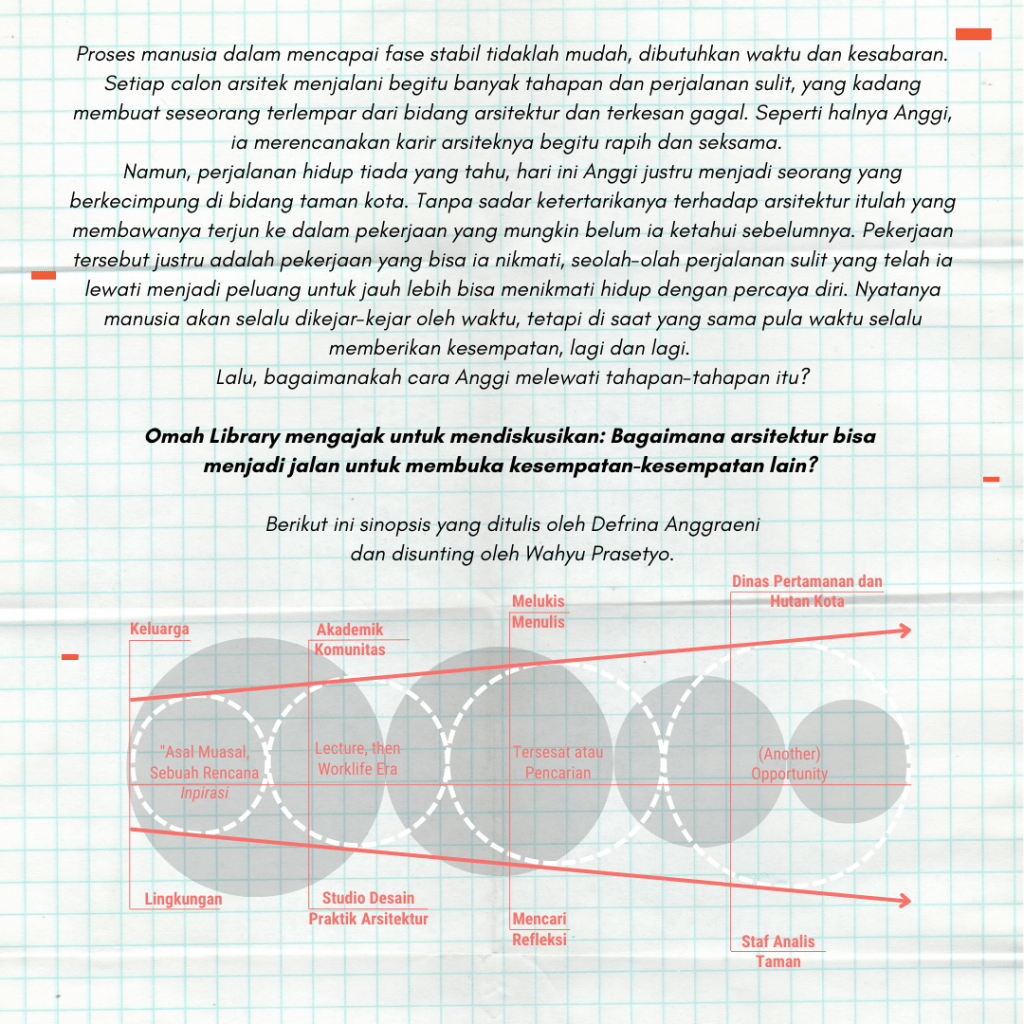 Proses manusia dalam mencapai fase stabil tidaklah mudah, dibutuhkan waktu dan kesabaran. Setiap calon arsitek menjalani begitu banyak tahapan dan perjalanan sulit, yang kadang membuat seseorang terlempar dari bidang arsitektur dan terkesan gagal. Seperti halnya Anggi, ia merencanakan karir arsiteknya begitu rapih dan seksama.
Namun, perjalanan hidup tiada yang tahu, hari ini Anggi justru menjadi seorang yang berkecimpung di bidang taman kota. Tanpa sadar ketertarikanya terhadap arsitektur itulah yang membawanya terjun ke dalam pekerjaan yang mungkin belum ia ketahui sebelumnya. Pekerjaan tersebut justru adalah pekerjaan yang bisa ia nikmati, seolah-olah perjalanan sulit yang telah ia lewati menjadi peluang untuk jauh lebih bisa menikmati hidup dengan percaya diri. Nyatanya manusia akan selalu dikejar-kejar oleh waktu, tetapi di saat yang sama pula waktu selalu memberikan kesempatan, lagi dan lagi.
Lalu, bagaimanakah cara Anggi melewati tahapan-tahapan itu?

Omah Library mengajak untuk mendiskusikan: Bagaimana arsitektur bisa menjadi jalan untuk membuka kesempatan-kesempatan lain?

Berikut ini sinopsis yang ditulis oleh Defrina Anggraeni dan disunting oleh Wahyu Prasetyo.

Keluarga
Akademik
Komunitas
Melukis
Menulis
Dinas Pertamanan dan Hutan Kota
"Asal Muasal, Sebuah Rencana Inpirasi
Lecture, then Worklife Era
Tersesat atau Pencarian
(Another) Opportunity
Lingkungan
Studio Desain
Praktik Arsitektur
Mencari
Refleksi
Staf Analis
Taman